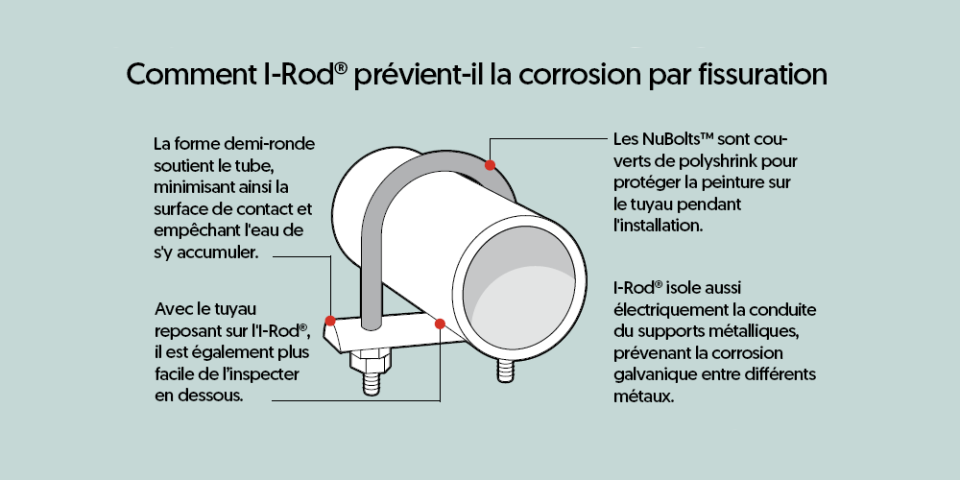 Comment I-Rod® prévient-il la corrosion par fissuration

La forme demi-ronde soutient le tube, minimisant ainsi la surface de contact et empêchant l'eau de s'y accumuler.

Avec le tuyau reposant sur l'I-Rod®, il est également plus facile de l'inspecter en dessous.

Les NuBolts™ sont couverts de polyshrink pour protéger la peinture sur le tuyau pendant l'installation.

I-Rod® isole aussi électriquement la conduite du supports métalliques, prévenant la corrosion galvanique entre différents métaux.